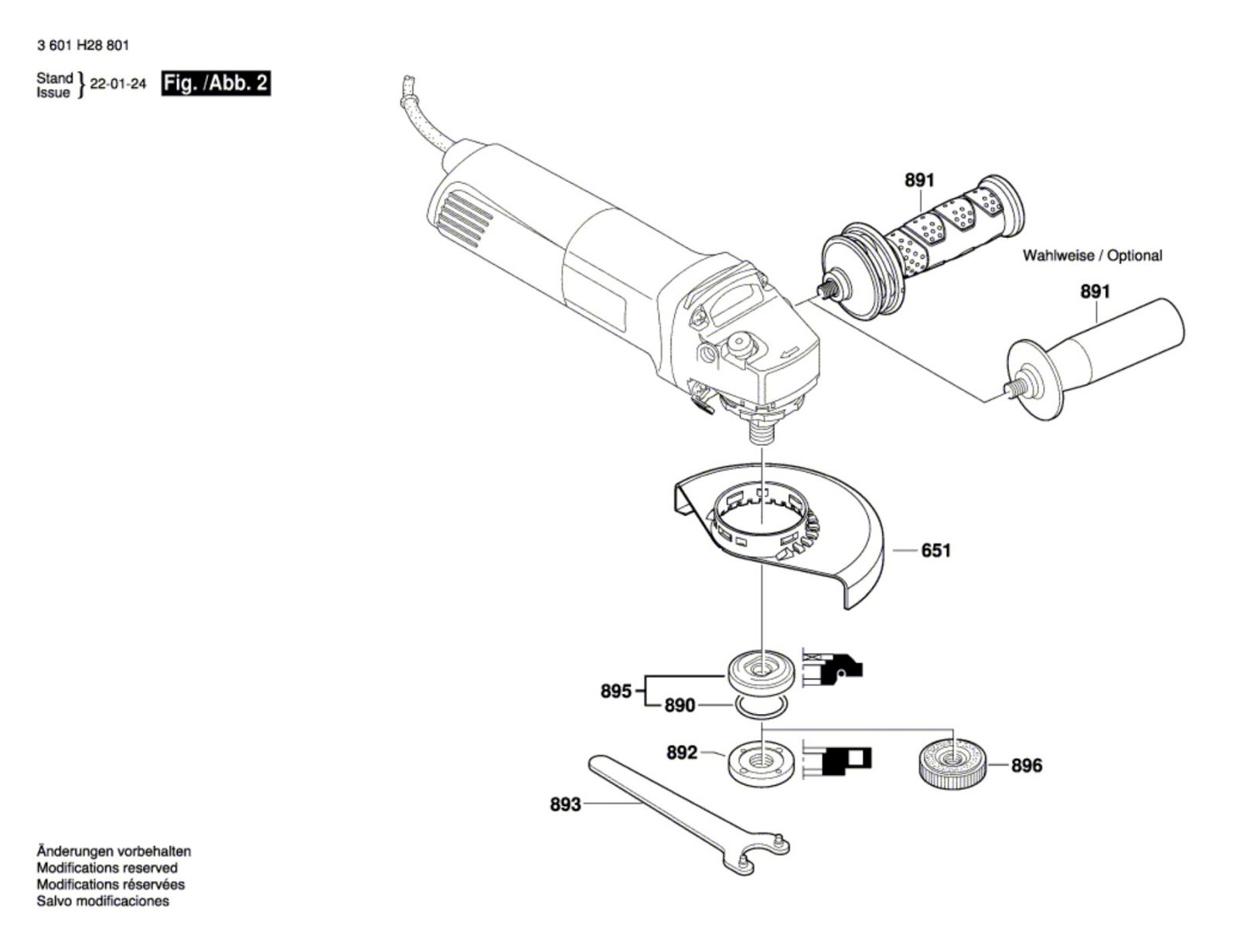 3 601 H28 801

Stand
Issue } 22-01-24 Fig. /Abb. 2

891

Wahlweise / Optional

891

651

895

890

892

896

893

Änderungen vorbehalten
Modifications reserved
Modifications réservées
Salvo modificaciones